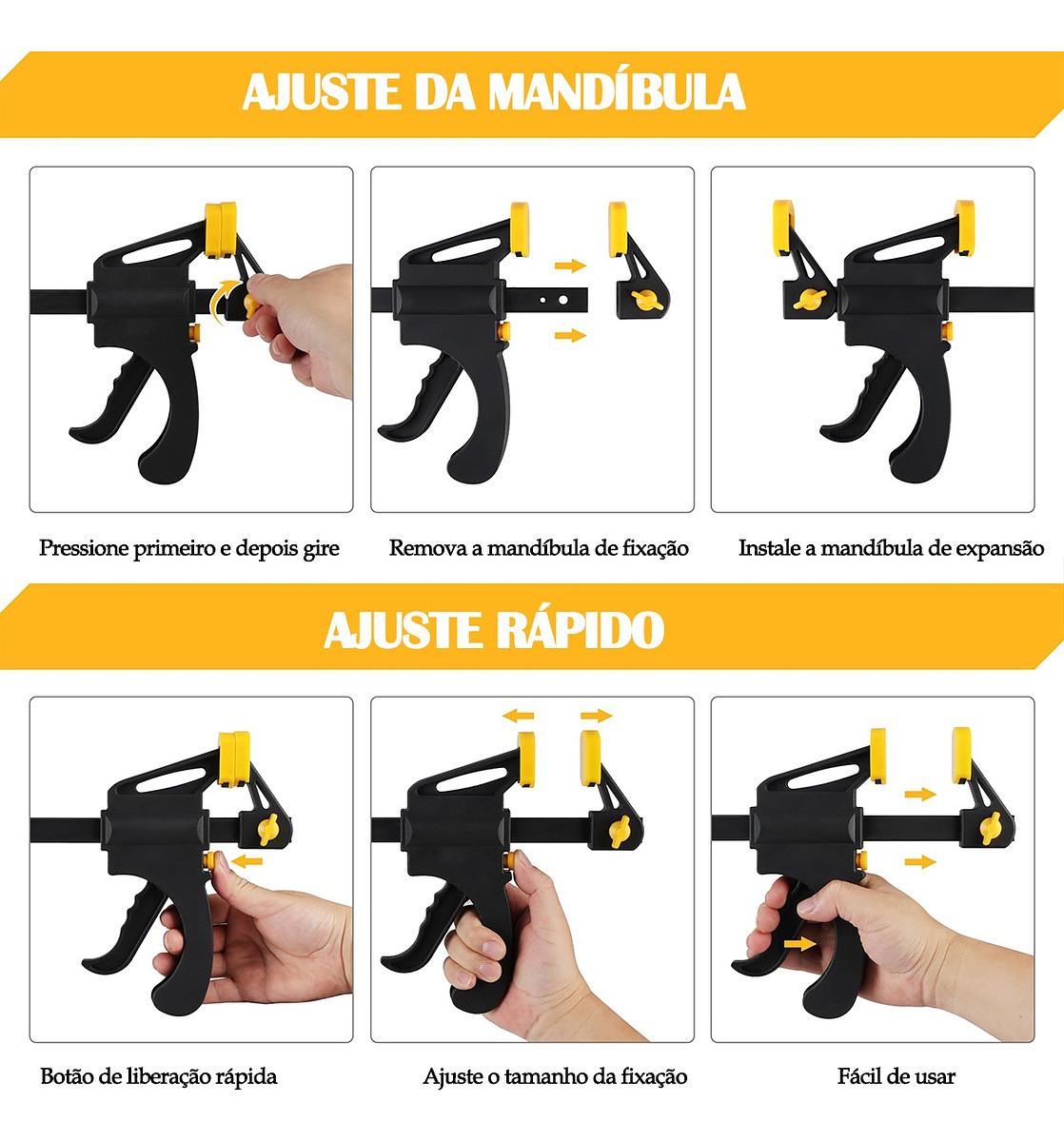 AJUSTE DA MANDÍBULA

Pressione primeiro e depois gire

Remova a mandíbula de fixação

Instale a mandíbula de expansão

AJUSTE RÁPIDO

Botão de liberação rápida

Ajuste o tamanho da fixação

Fácil de usar