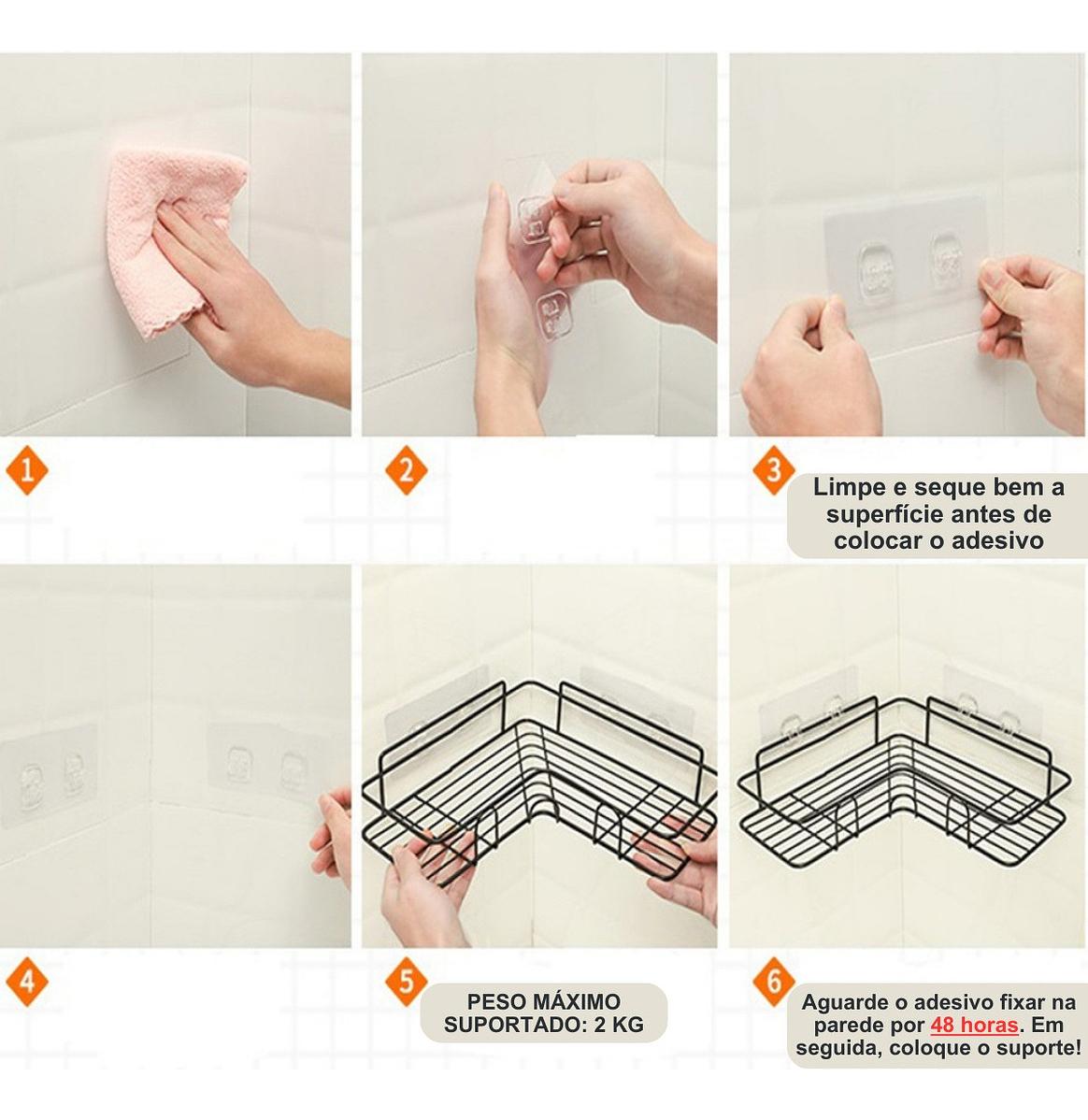 1

2

3

Limpe e seque bem a superfície antes de colocar o adesivo

4

5

PESO MÁXIMO SUPORTADO: 2 KG

6

Aguarde o adesivo fixar na parede por 48 horas. Em seguida, coloque o suporte!