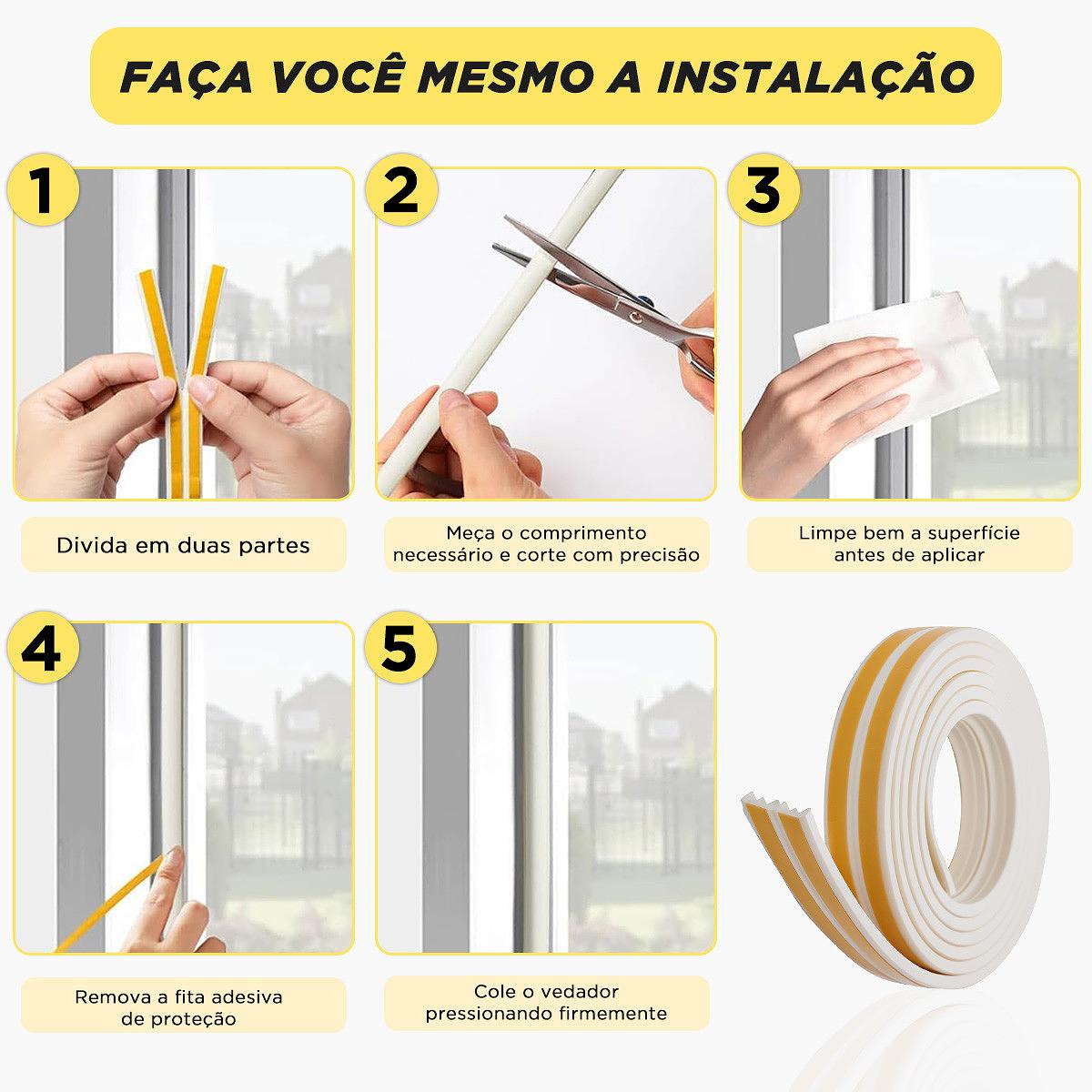 FAÇA VOCÊ MESMO A INSTALAÇÃO

1

Divida em duas partes

2

Meça o comprimento necessário e corte com precisão

3

Limpe bem a superfície antes de aplicar

4

Remova a fita adesiva de proteção

5

Cole o vedador pressionando firmemente