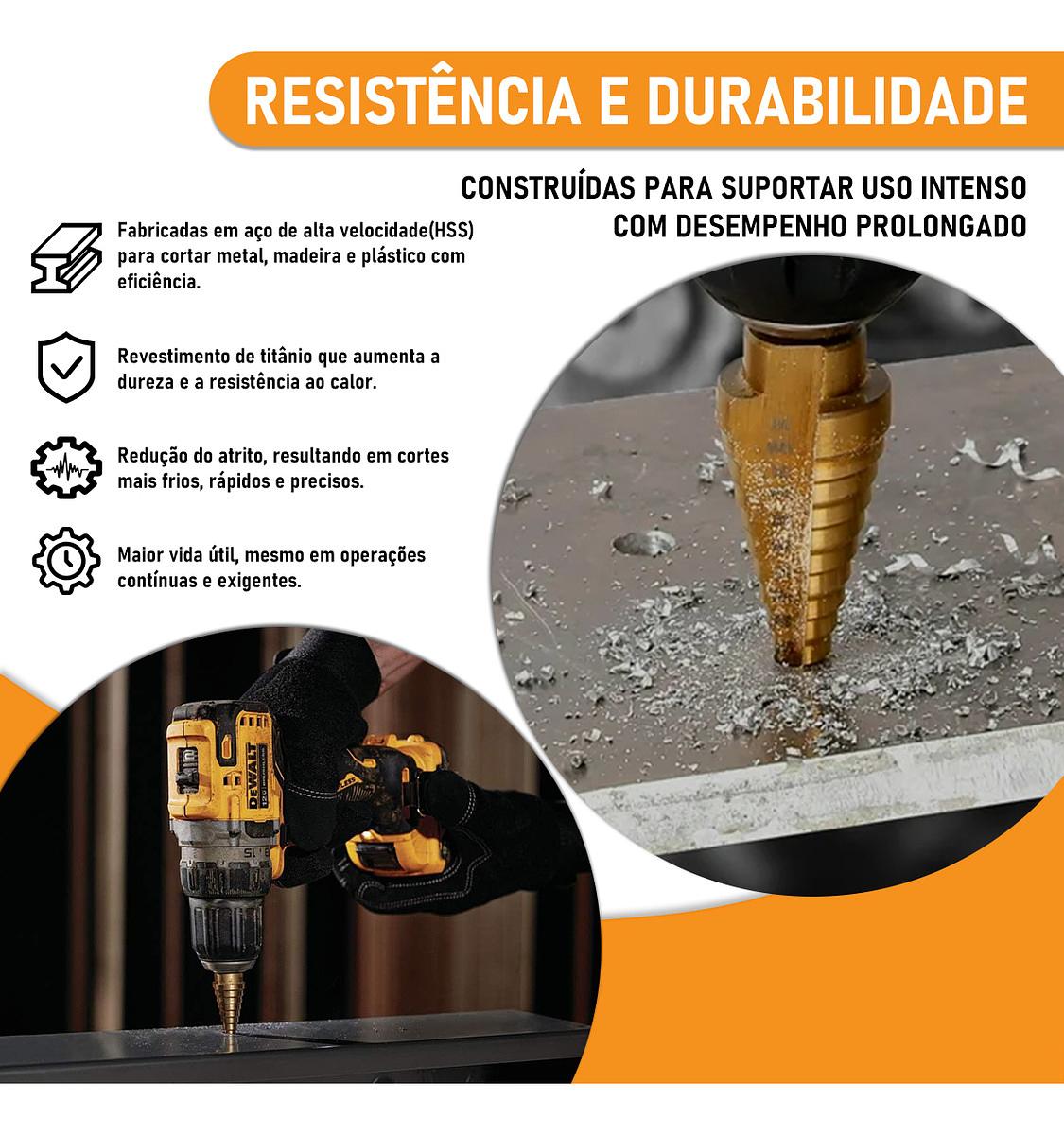 RESISTÊNCIA E DURABILIDADE

CONSTRUÍDAS PARA SUPORTAR USO INTENSO COM DESEMPENHO PROLONGADO

Fabricadas em aço de alta velocidade(HSS) para cortar metal, madeira e plástico com eficiência.

Revestimento de titânio que aumenta a dureza e a resistência ao calor.

Redução do atrito, resultando em cortes mais frios, rápidos e precisos.

Maior vida útil, mesmo em operações contínuas e exigentes.

DEWALT