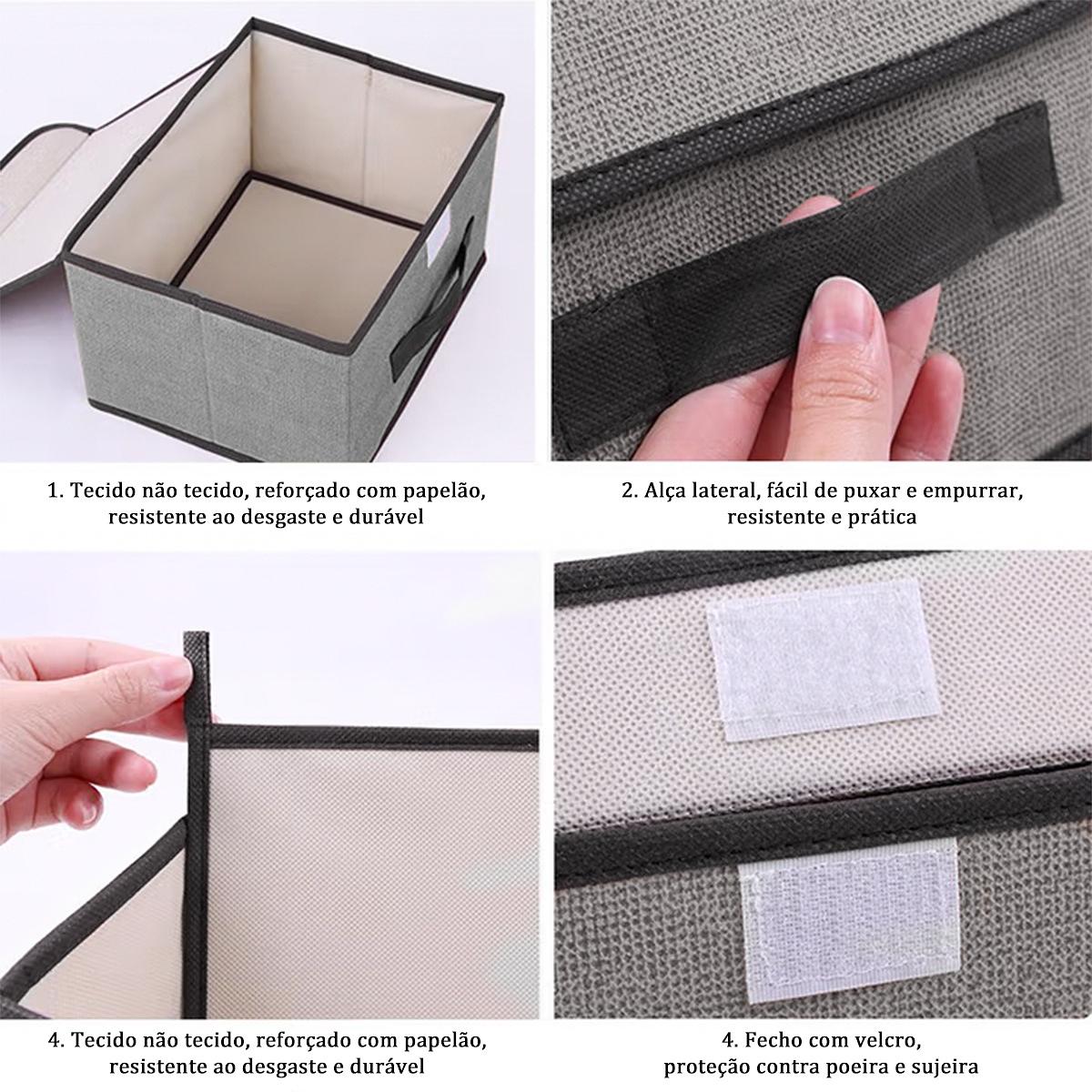 1. Tecido não tecido, reforçado com papelão, resistente ao desgaste e durável

2. Alça lateral, fácil de puxar e empurrar, resistente e prática

4. Tecido não tecido, reforçado com papelão, resistente ao desgaste e durável

4. Fecho com velcro, proteção contra poeira e sujeira