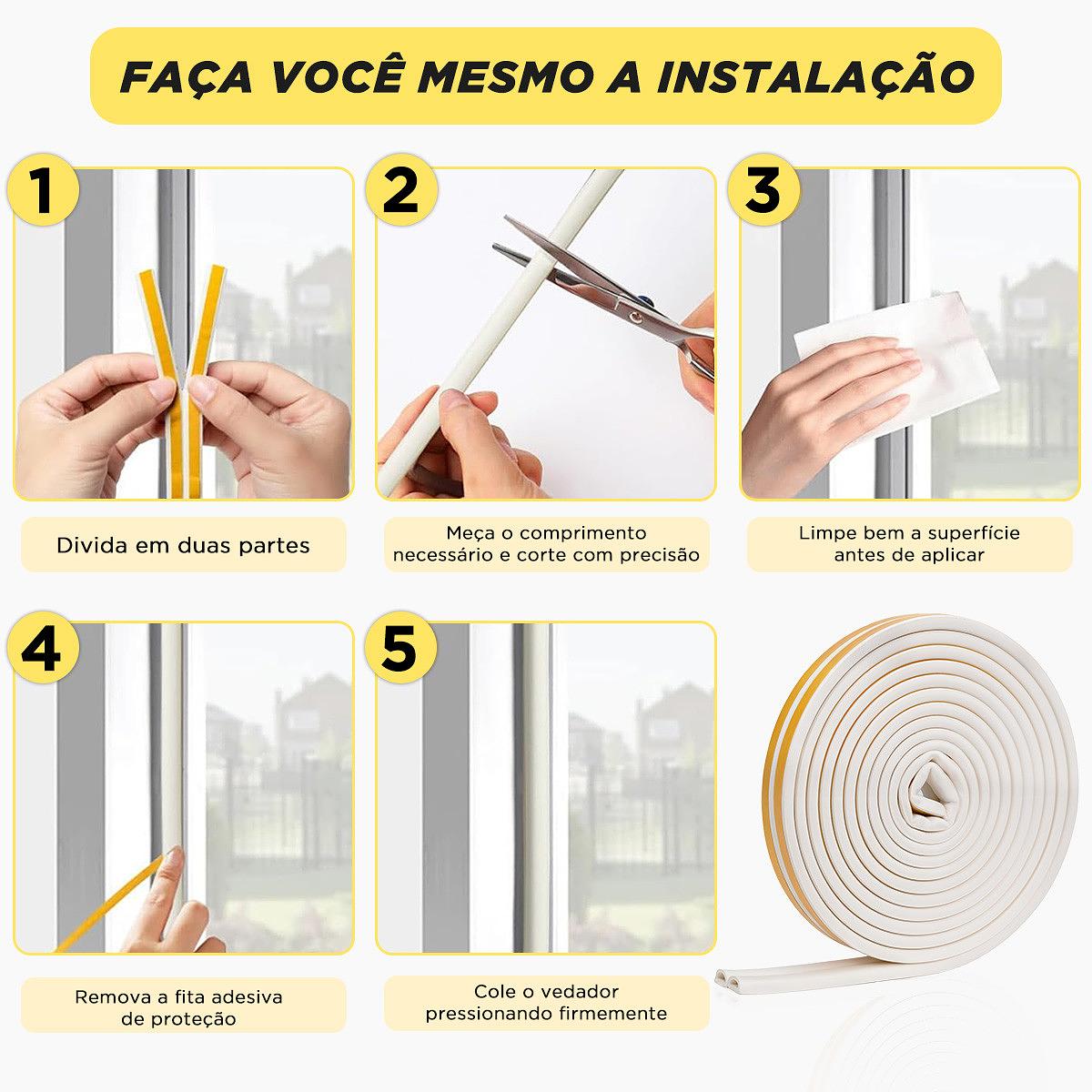 FAÇA VOCÊ MESMO A INSTALAÇÃO

1

Divida em duas partes

2

Meça o comprimento necessário e corte com precisão

3

Limpe bem a superfície antes de aplicar

4

Remova a fita adesiva de proteção

5

Cole o vedador pressionando firmemente