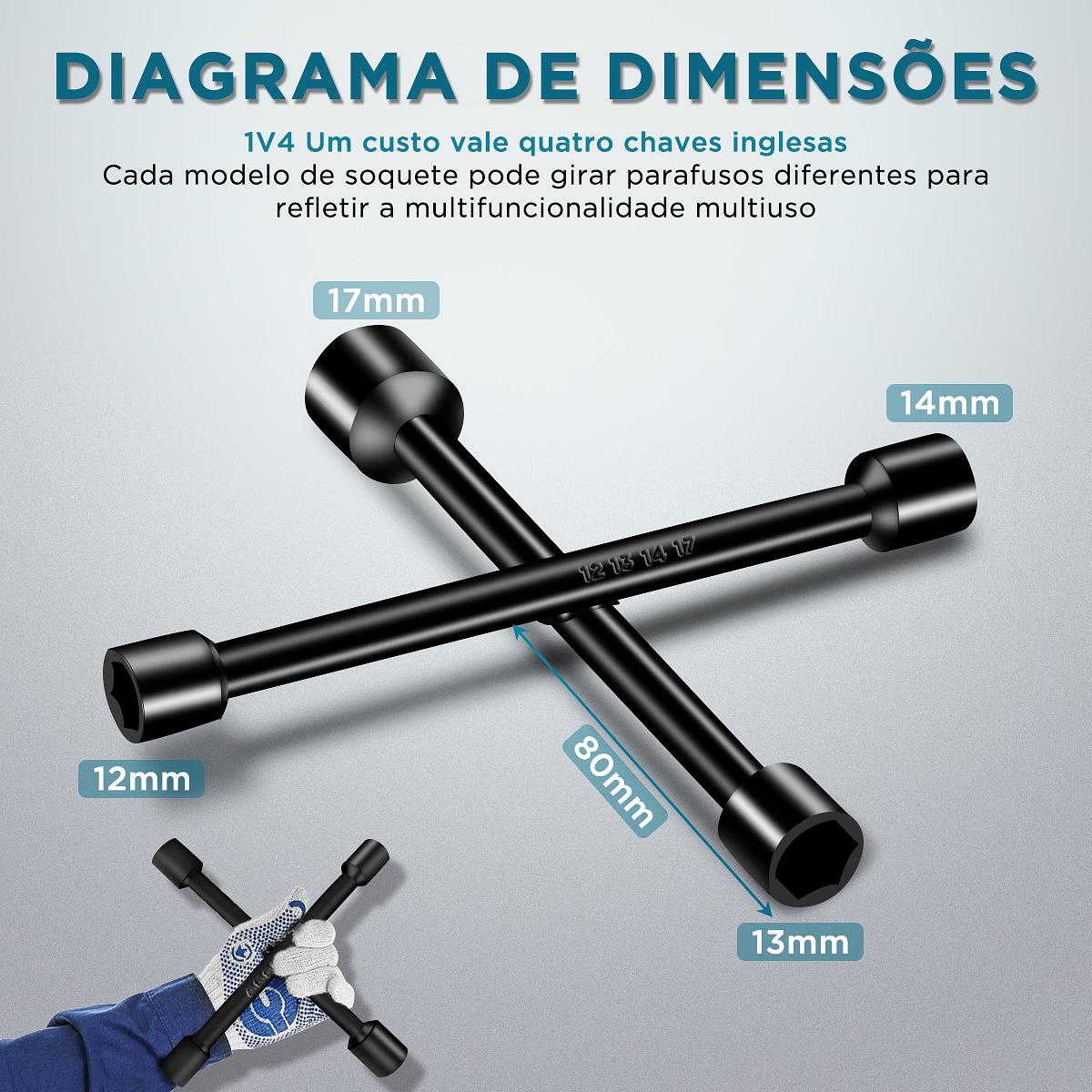 DIAGRAMA DE DIMENSÕES

1V4 Um custo vale quatro chaves inglesas
Cada modelo de soquete pode girar parafusos diferentes para refletir a multifuncionalidade multiuso

17mm

14mm

12 13 14 17

12mm

80mm

13mm